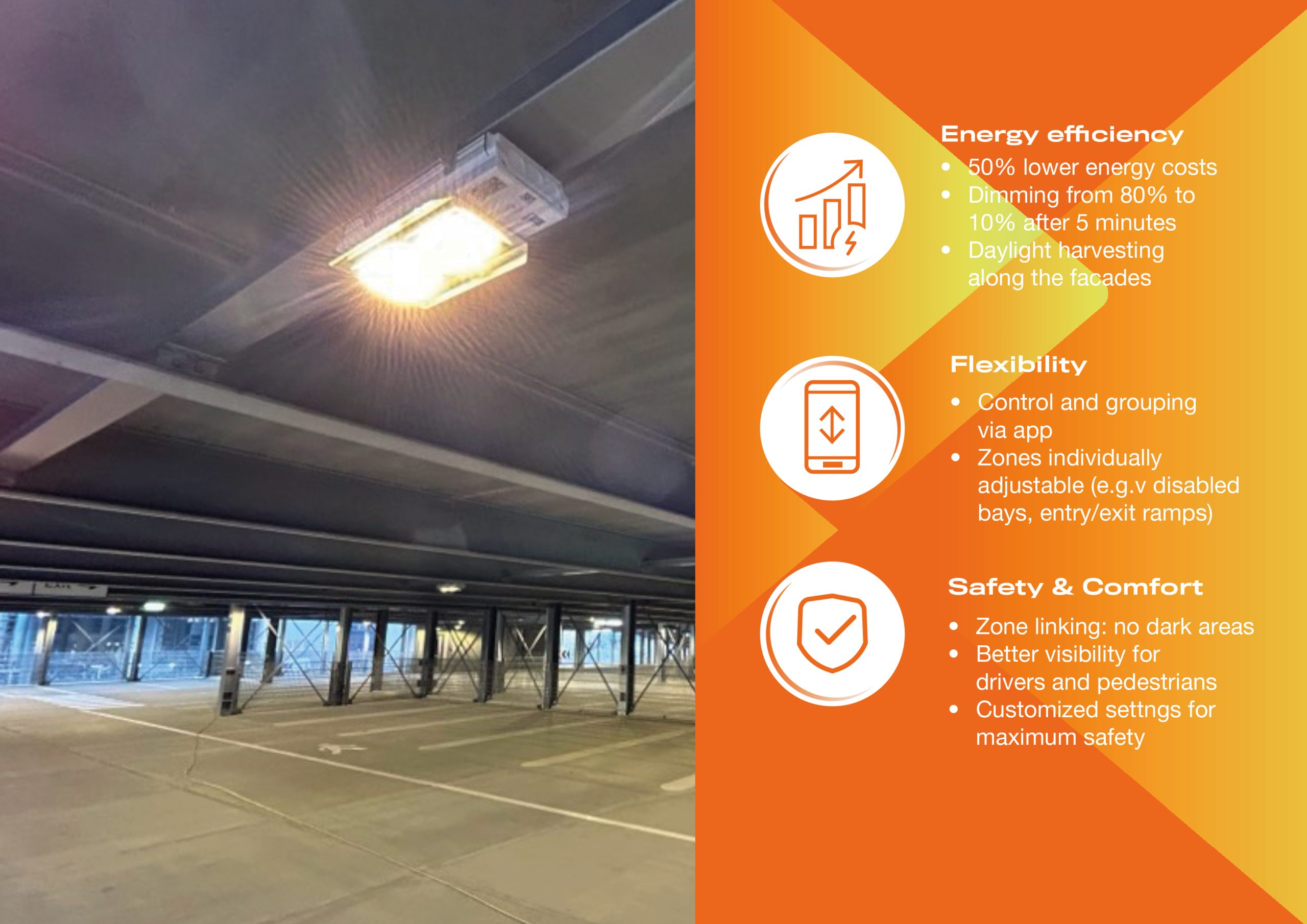 Energy efficiency
• 50% lower energy costs
• Dimming from 80% to 10% after 5 minutes
• Daylight harvesting along the facades

Flexibility
• Control and grouping via app
• Zones individually adjustable (e.g.v disabled bays, entry/exit ramps)

Safety & Comfort
• Zone linking: no dark areas
• Better visibility for drivers and pedestrians
• Customized settngs for maximum safety